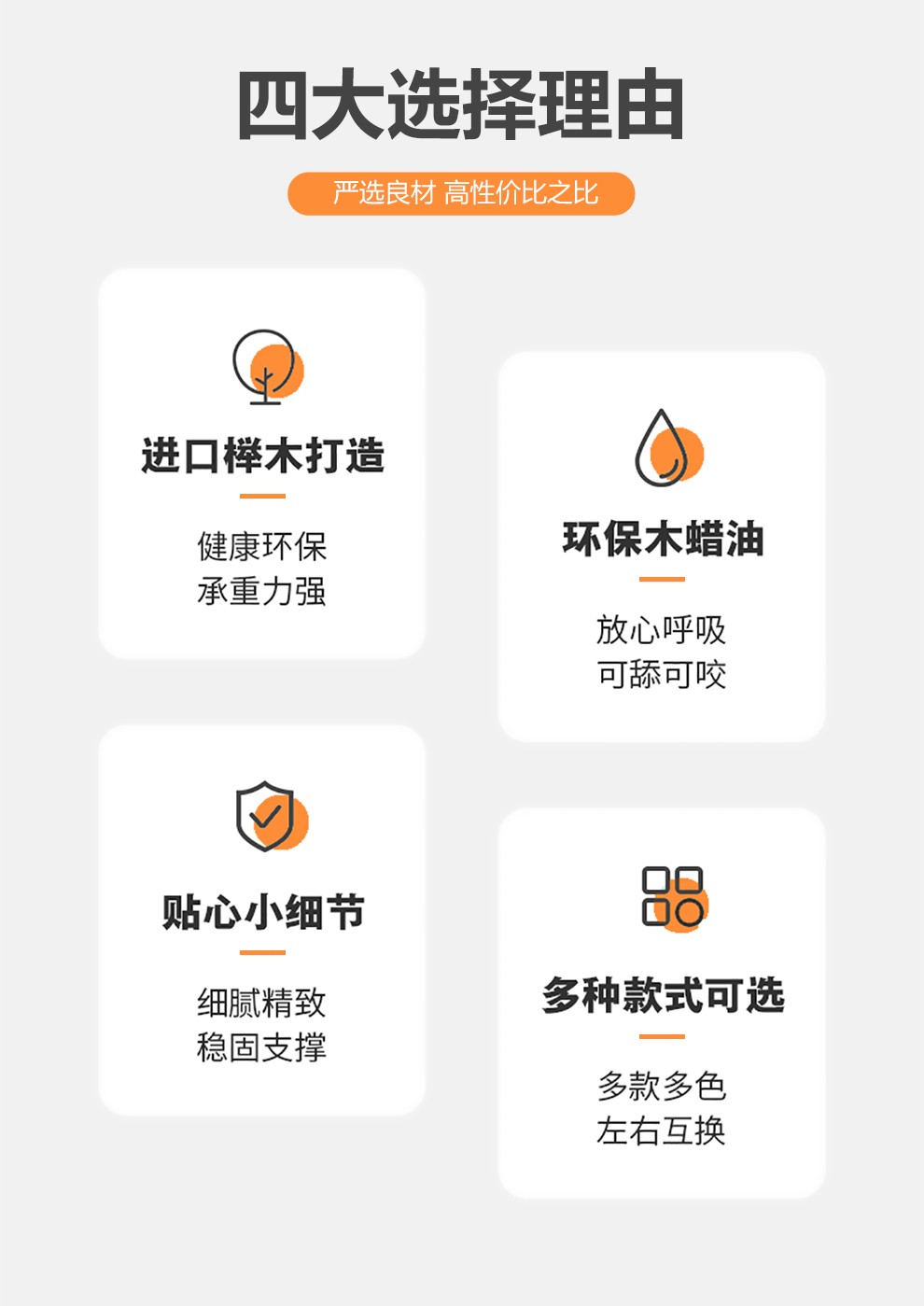 四大选择理由

严选良材 高性价比之比

进口榉木打造

健康环保
承重力强

环保木蜡油

放心呼吸
可舔可咬

贴心小细节

细腻精致
稳固支撑

多种款式可选

多款多色
左右互换