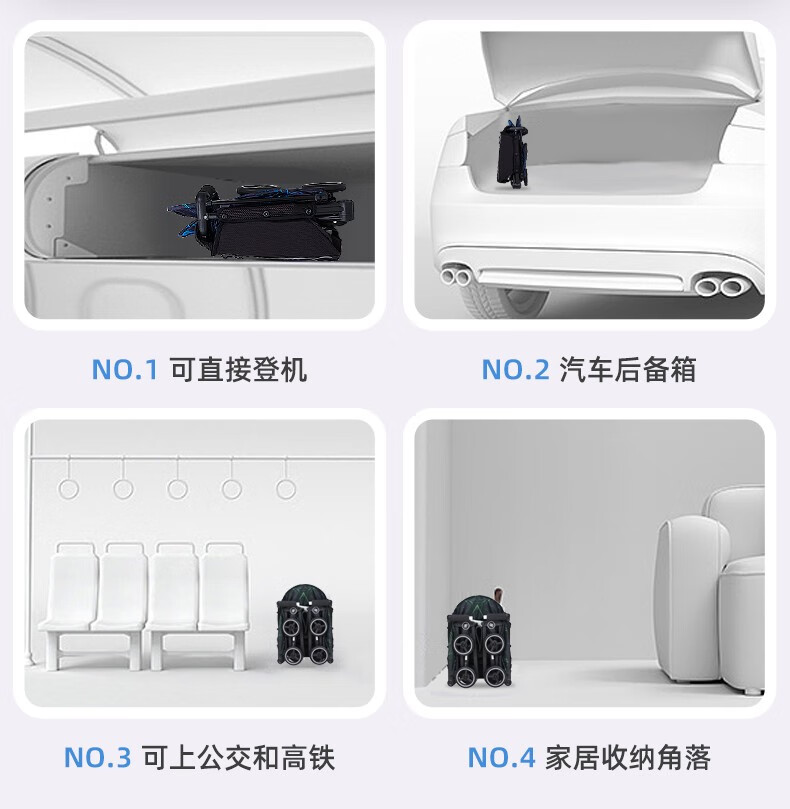 NO.1 可直接登机

NO.2 汽车后备箱

NO.3 可上公交和高铁

NO.4 家居收纳角落