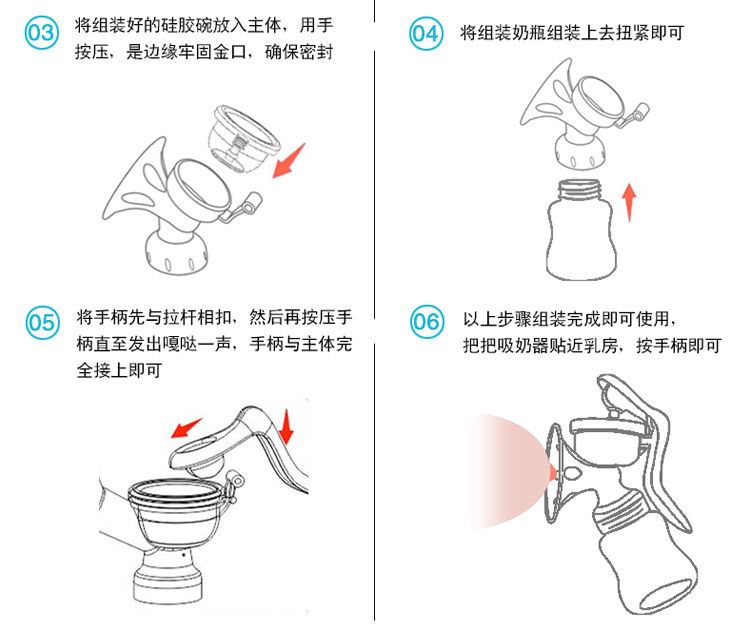 03 将组装好的硅胶碗放入主体，用手按压，是边缘牢固金口，确保密封

04 将组装奶瓶组装上去扭紧即可

05 将手柄先与拉杆相扣，然后再按压手柄直至发出嘎哒一声，手柄与主体完全接上即可

06 以上步骤组装完成即可使用，把把吸奶器贴近乳房，按手柄即可