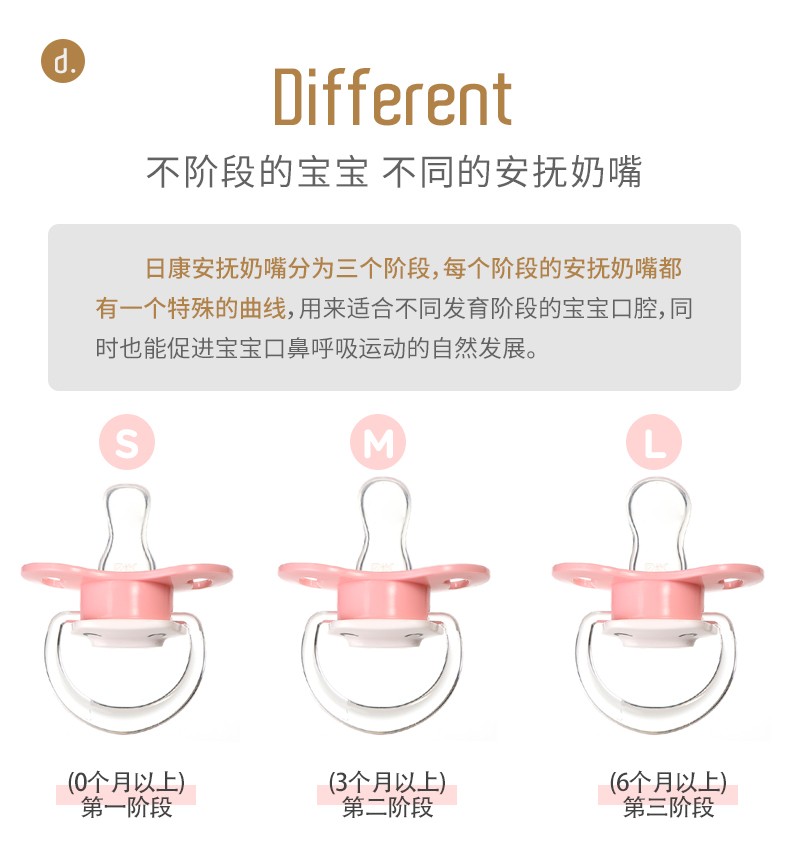 d.

Different

不阶段的宝宝 不同的安抚奶嘴

日康安抚奶嘴分为三个阶段，每个阶段的安抚奶嘴都有一个特殊的曲线，用来适合不同发育阶段的宝宝口腔，同时也能促进宝宝口鼻呼吸运动的自然发展。

S

M

L

(0个月以上)
第一阶段

(3个月以上)
第二阶段

(6个月以上)
第三阶段