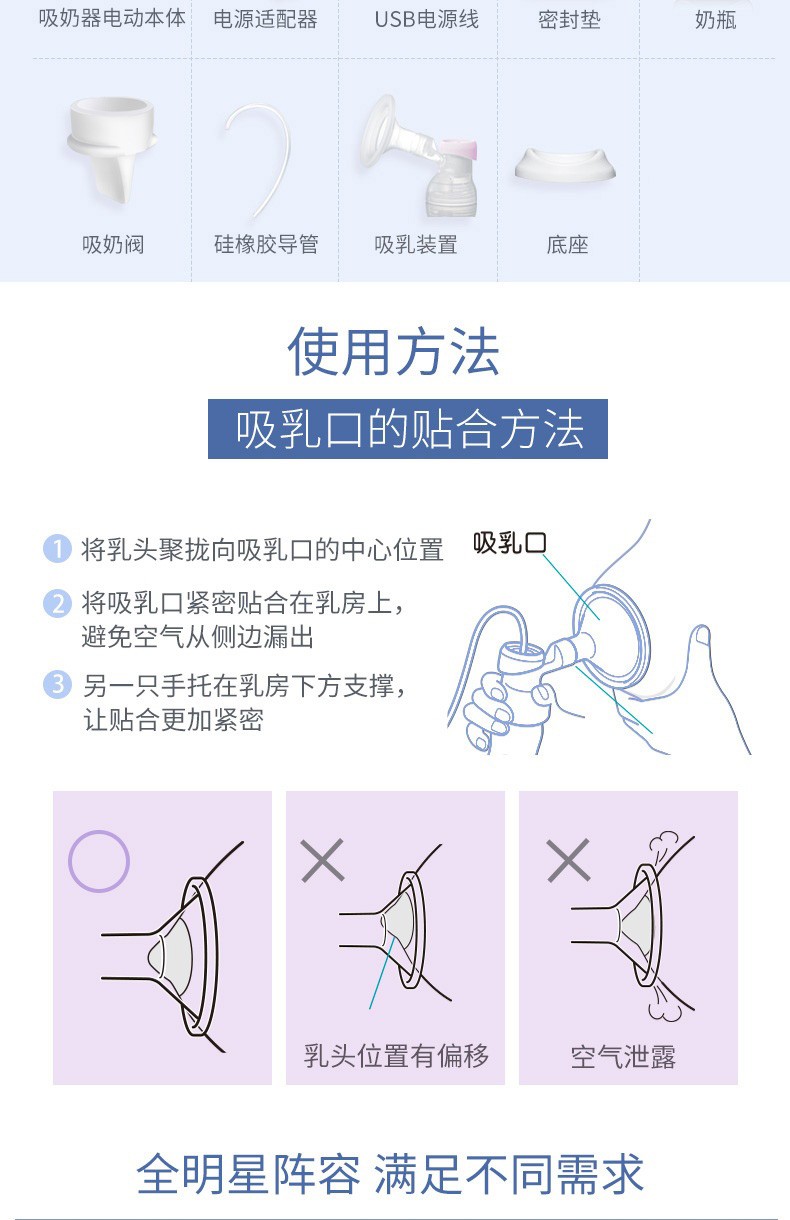 吸奶器电动本体 电源适配器 USB电源线 密封垫 奶瓶

吸奶阀 硅橡胶导管 吸乳装置 底座

使用方法

吸乳口的贴合方法

1 将乳头聚拢向吸乳口的中心位置

2 将吸乳口紧密贴合在乳房上，避免空气从侧边漏出

3 另一只手托在乳房下方支撑，让贴合更加紧密

吸乳口

乳头位置有偏移

空气泄露

全明星阵容 满足不同需求