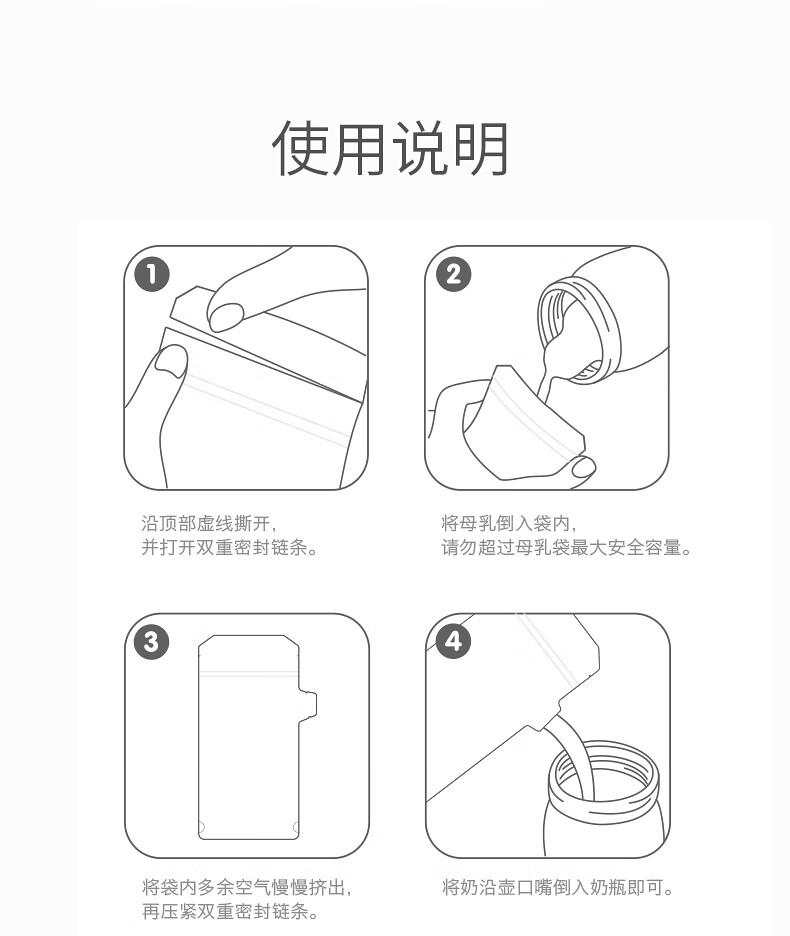 使用说明

1

沿顶部虚线撕开，
并打开双重密封链条。

2

将母乳倒入袋内，
请勿超过母乳袋最大安全容量。

3

将袋内多余空气慢慢挤出，
再压紧双重密封链条。

4

将奶沿壶口嘴倒入奶瓶即可。