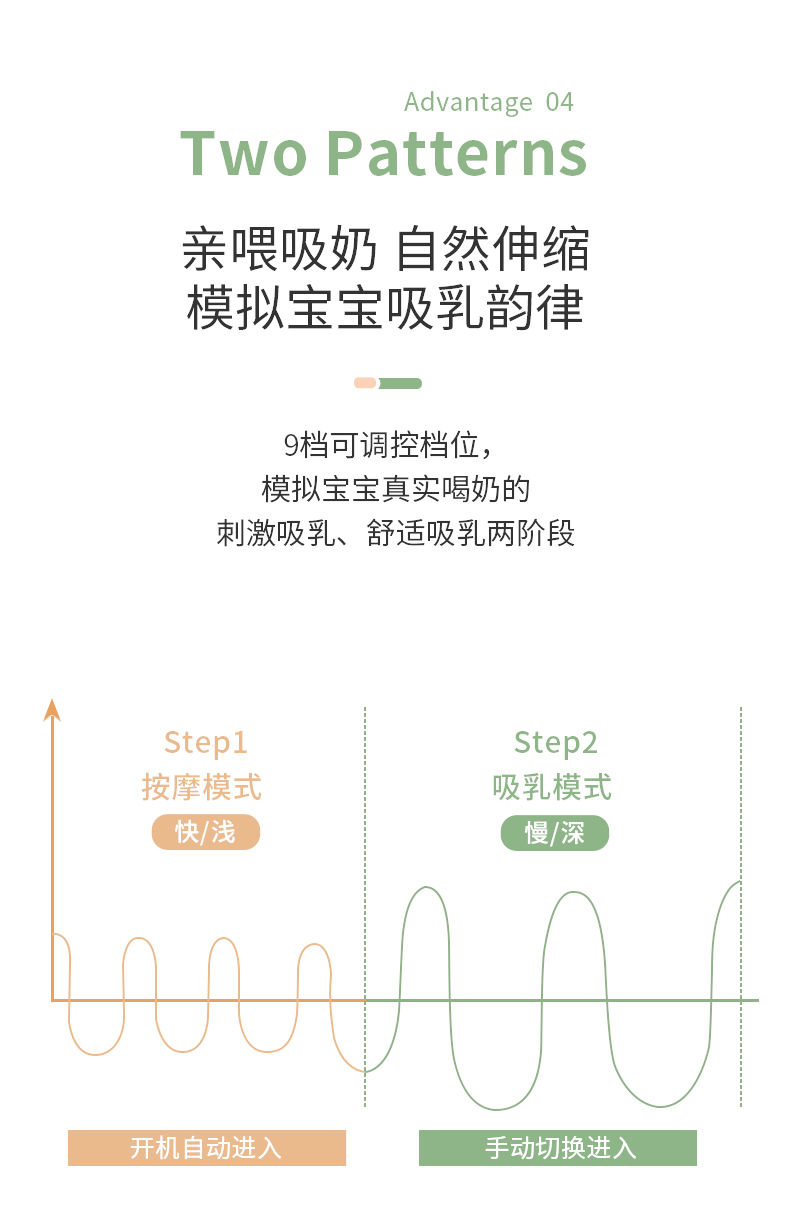 Advantage 04
Two Patterns

亲喂吸奶 自然伸缩
模拟宝宝吸乳韵律

9档可调控档位，
模拟宝宝真实喝奶的
刺激吸乳、舒适吸乳两阶段

Step1
按摩模式
快/浅

Step2
吸乳模式
慢/深

开机自动进入

手动切换进入