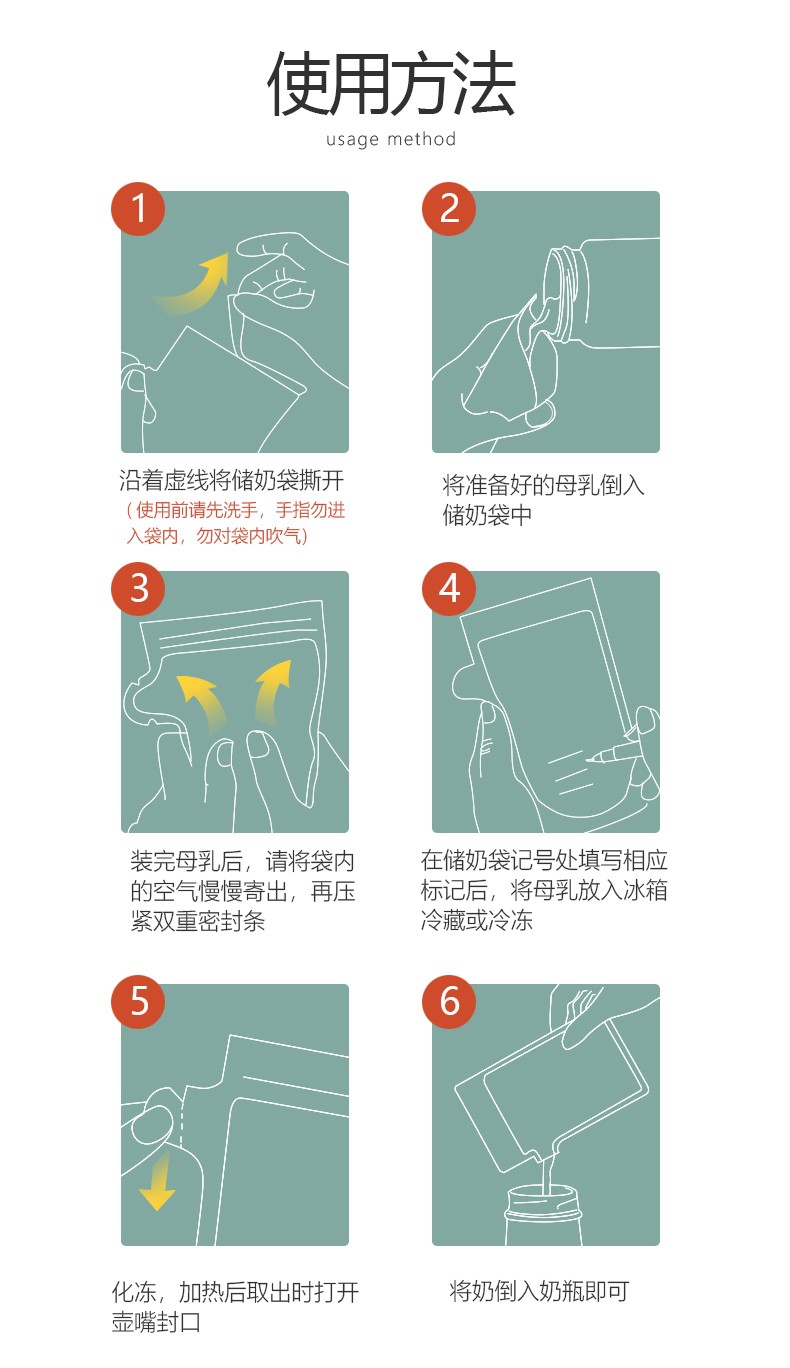 使用方法
usage method

1
沿着虚线将储奶袋撕开
（使用前请先洗手，手指勿进入袋内，勿对袋内吹气）

2
将准备好的母乳倒入储奶袋中

3
装完母乳后，请将袋内的空气慢慢寄出，再压紧双重密封条

4
在储奶袋记号处填写相应标记后，将母乳放入冰箱冷藏或冷冻

5
化冻，加热后取出时打开壶嘴封口

6
将奶倒入奶瓶即可