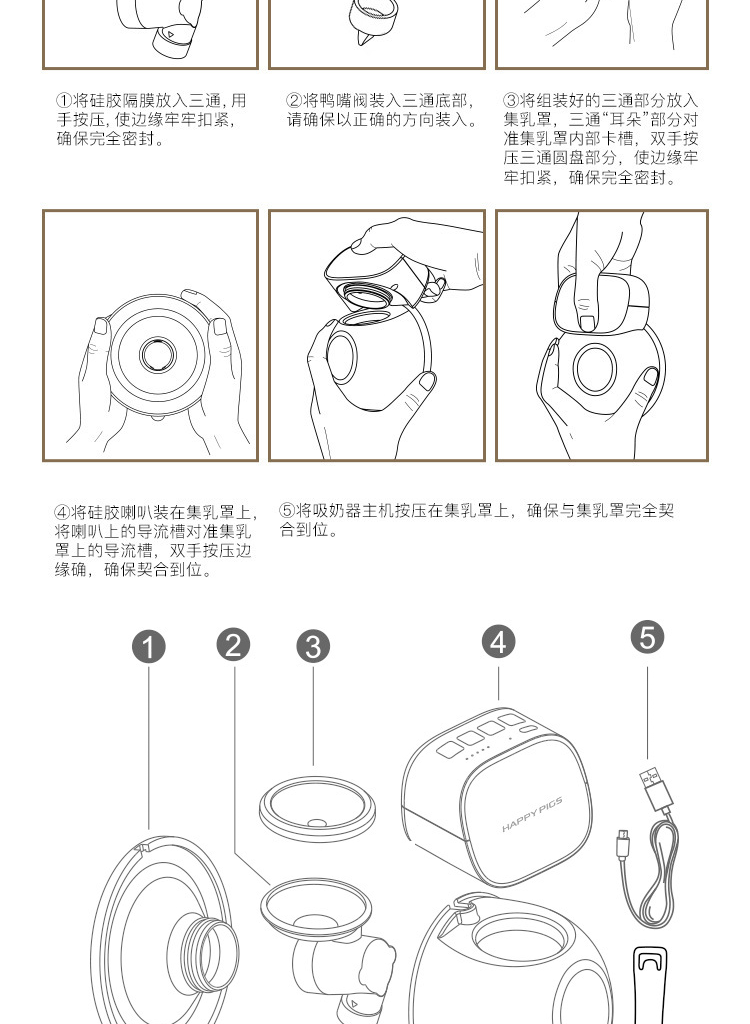 ①将硅胶隔膜放入三通，用手按压，使边缘牢牢扣紧，确保完全密封。

②将鸭嘴阀装入三通底部，请确保以正确的方向装入。

③将组装好的三通部分放入集乳罩，三通“耳朵”部分对准集乳罩内部卡槽，双手按压三通圆盘部分，使边缘牢牢扣紧，确保完全密封。

④将硅胶喇叭装在集乳罩上，将喇叭上的导流槽对准集乳罩上的导流槽，双手按压边缘确，确保契合到位。

⑤将吸奶器主机按压在集乳罩上，确保与集乳罩完全契合到位。

1

2

3

4

5

HAPPY PIGS