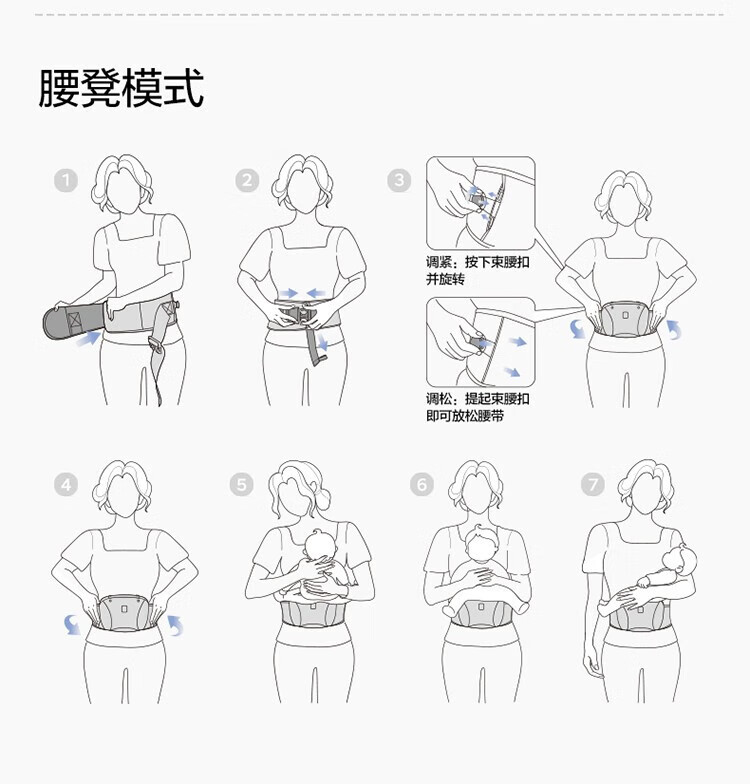 腰凳模式

1

2

3

调紧：按下束腰扣并旋转

调松：提起束腰扣即可放松腰带

4

5

6

7